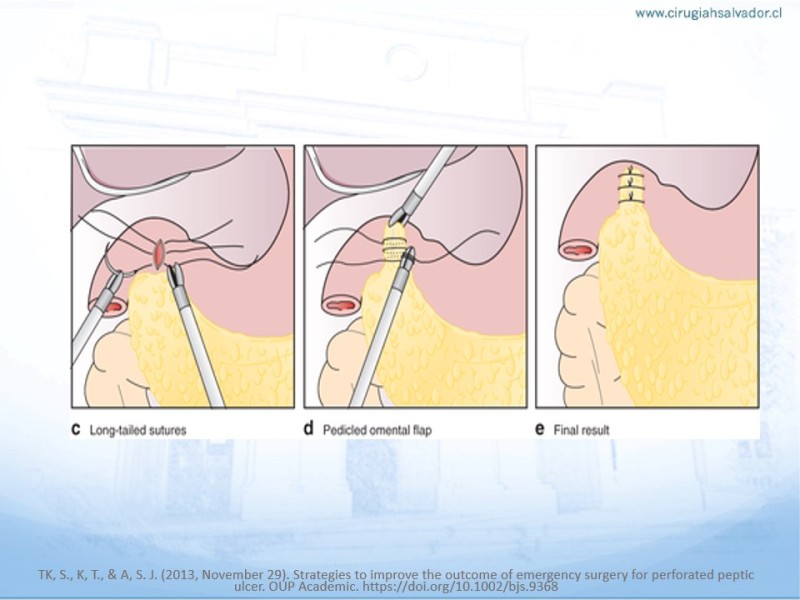 www.cirugiahsalvador.cl

c Long-tailed sutures

d Pedicled omental flap

e Final result

TK, S., K, T., & A, S. J. (2013, November 29). Strategies to improve the outcome of emergency surgery for perforated peptic ulcer. OUP Academic. https://doi.org/10.1002/bjs.9368