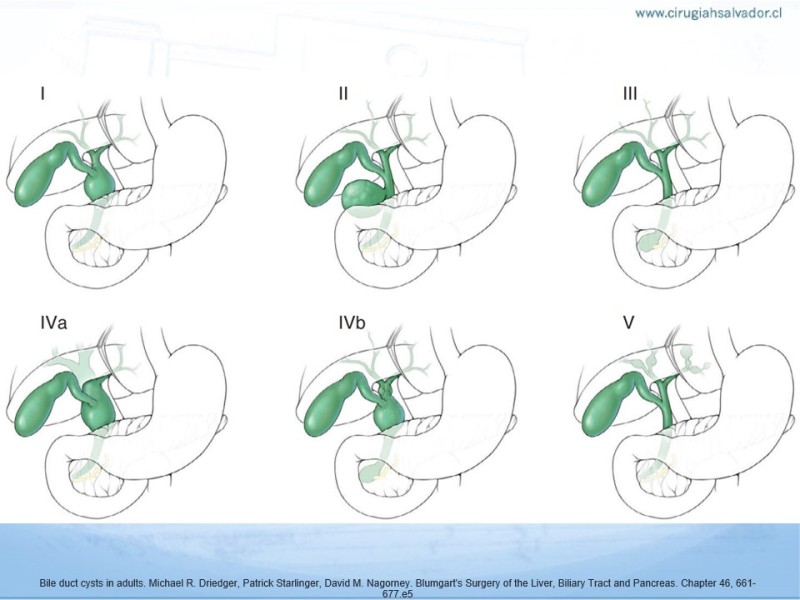 www.cirugiahsalvador.cl

I

II

III

IVa

IVb

V

Bile duct cysts in adults. Michael R. Driedger, Patrick Starlinger, David M. Nagorney. Blumgart's Surgery of the Liver, Biliary Tract and Pancreas. Chapter 46, 661-677.e5