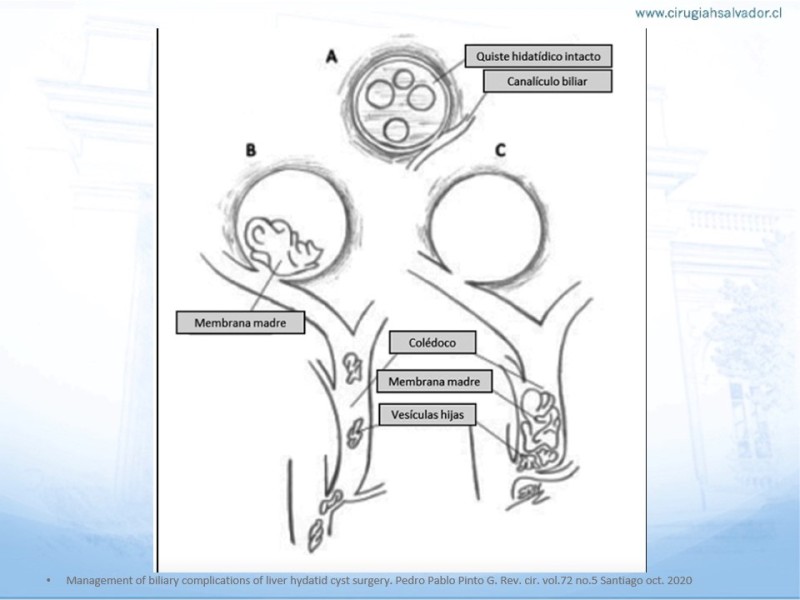 www.cirugiahsalvador.cl

A

Quiste hidatídico intacto

Canalículo biliar

B

C

Membrana madre

Colédoco

Membrana madre

Vesículas hijas

• Management of biliary complications of liver hydatid cyst surgery. Pedro Pablo Pinto G. Rev. cir. vol.72 no.5 Santiago oct. 2020