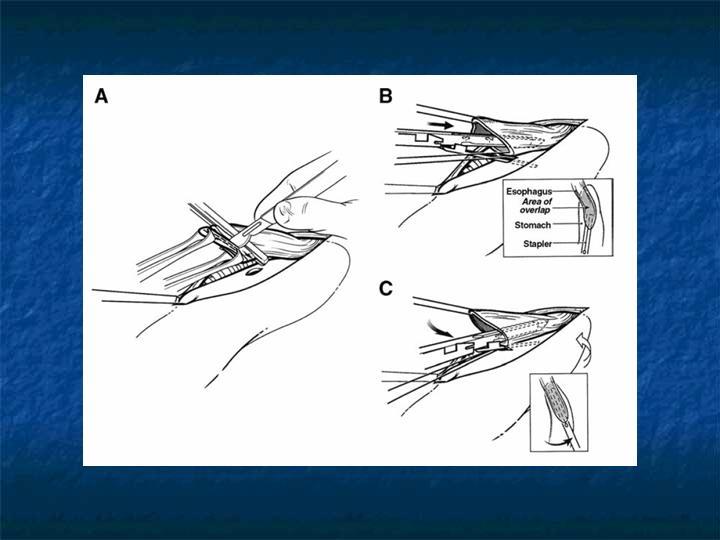 A

B

Esophagus
Area of overlap
Stomach
Stapler

C