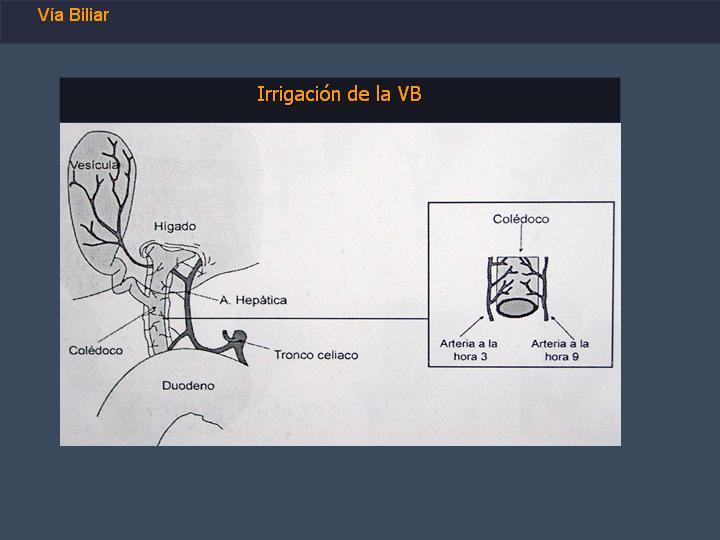 Vía Biliar

Irrigación de la VB

Vesícula

Hígado

A. Hepática

Colédoco

Tronco celiaco

Duodeno

Colédoco

Arteria a la hora 3

Arteria a la hora 9