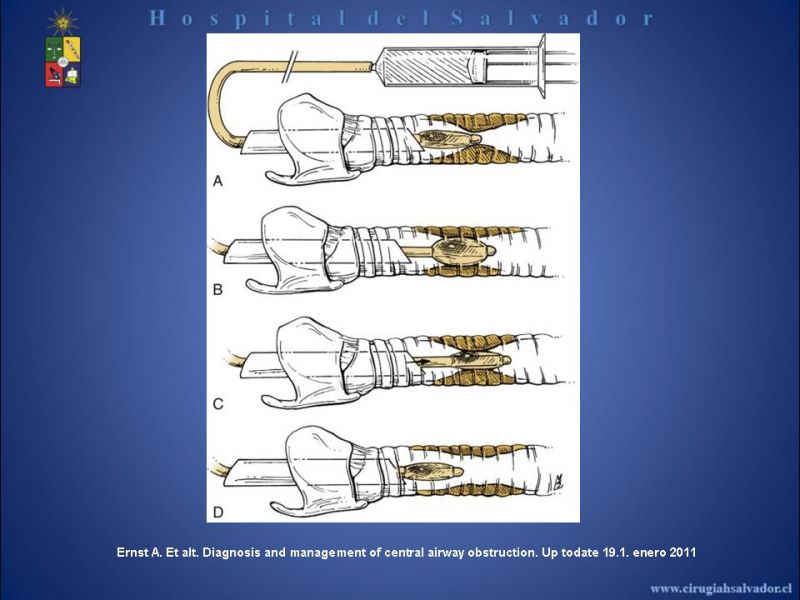 Hospital del Salvador

A

B

C

D

Ernst A. Et alt. Diagnosis and management of central airway obstruction. Up todate 19.1. enero 2011

www.cirugiahsalvador.cl